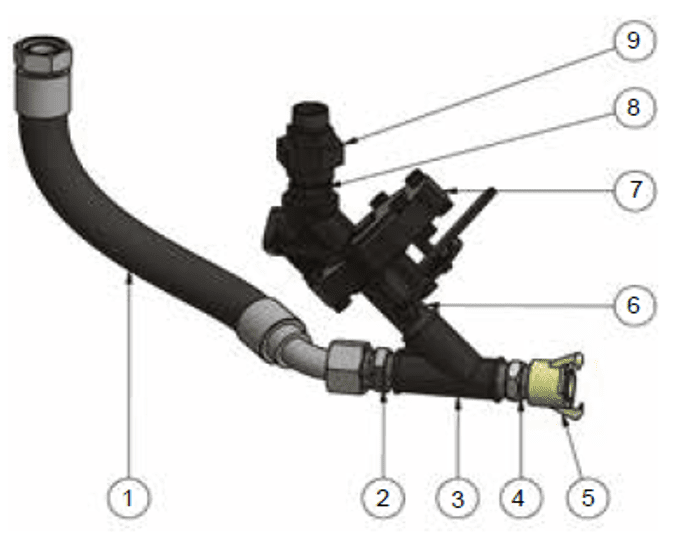 9
8
7
6
1
2
3
4
5